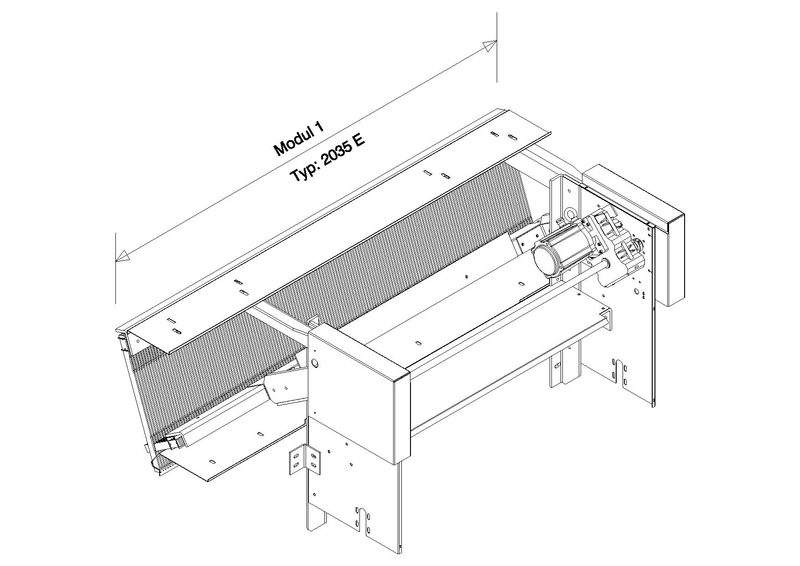 Modul 1
Typ: 2035 E